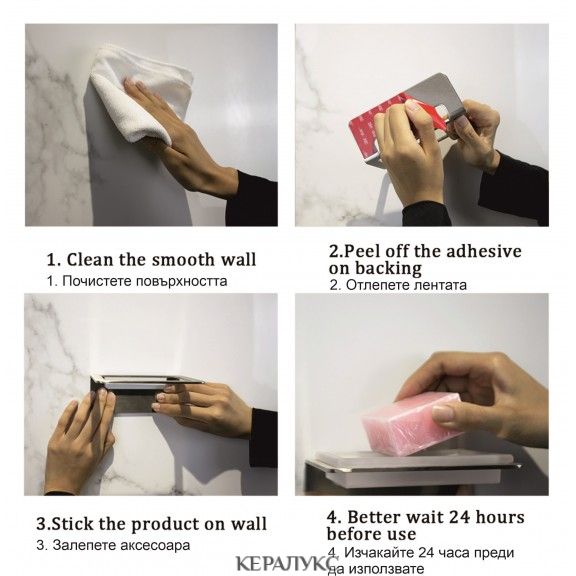 1. Clean the smooth wall
1. Почистете повърхността

2.Peel off the adhesive on backing
2. Отлепете лентата

3.Stick the product on wall
3. Залепете аксесоара

4. Better wait 24 hours before use
4. Изчакайте 24 часа преди да използвате

КЕРАЛУКС